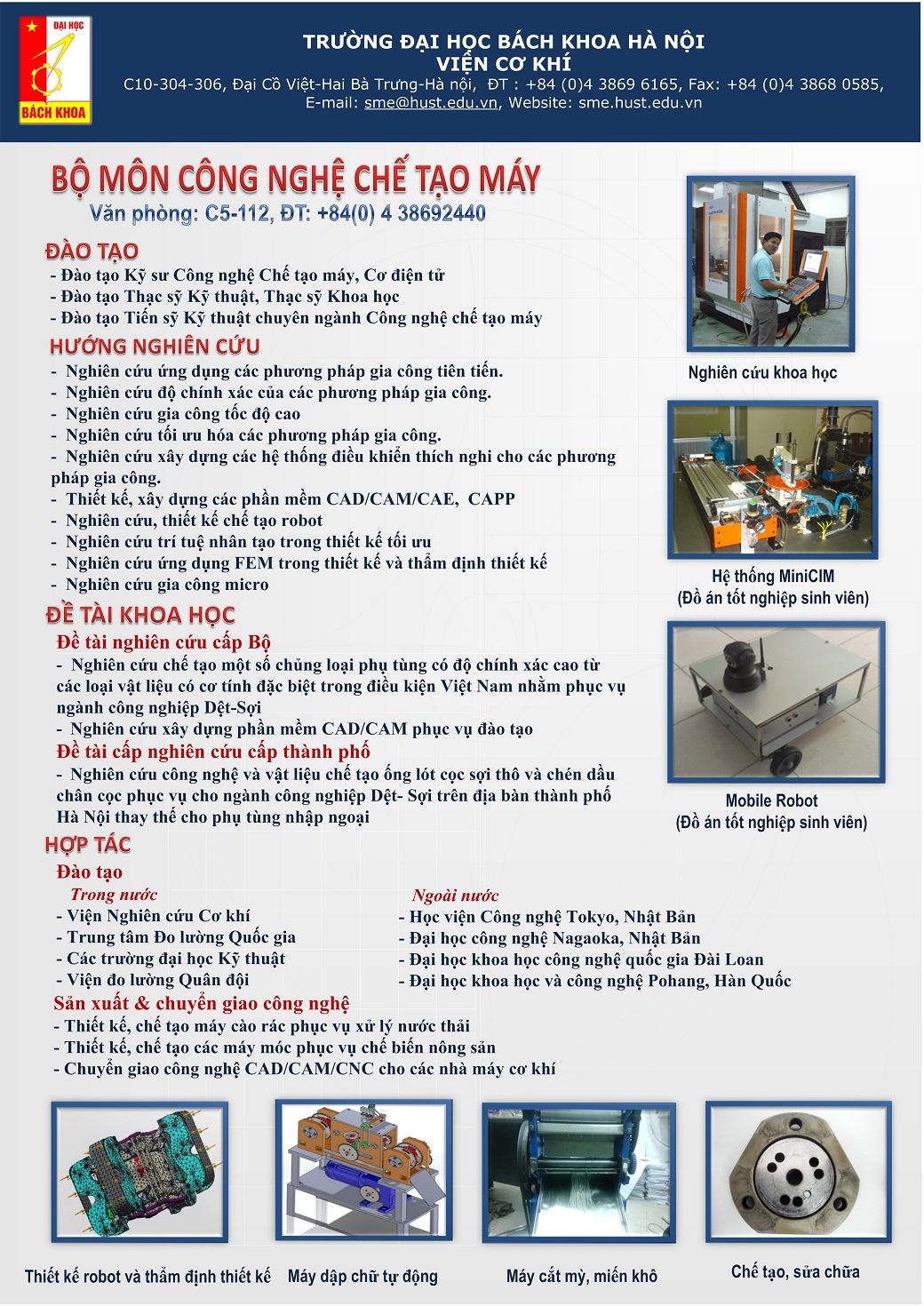 ĐẠI HỌC
BÁCH KHOA

TRƯỜNG ĐẠI HỌC BÁCH KHOA HÀ NỘI
VIỆN CƠ KHÍ
C10-304-306, Đại Cồ Việt-Hai Bà Trưng-Hà nội, ĐT : +84 (0)4 3869 6165, Fax: +84 (0)4 3868 0585,
E-mail: sme@hust.edu.vn, Website: sme.hust.edu.vn

BỘ MÔN CÔNG NGHỆ CHẾ TẠO MÁY
Văn phòng: C5-112, ĐT: +84(0) 4 38692440

ĐÀO TẠO
- Đào tạo Kỹ sư Công nghệ Chế tạo máy, Cơ điện tử
- Đào tạo Thạc sỹ Kỹ thuật, Thạc sỹ Khoa học
- Đào tạo Tiến sỹ Kỹ thuật chuyên ngành Công nghệ chế tạo máy

HƯỚNG NGHIÊN CỨU
- Nghiên cứu ứng dụng các phương pháp gia công tiên tiến.
- Nghiên cứu độ chính xác của các phương pháp gia công.
- Nghiên cứu gia công tốc độ cao
- Nghiên cứu tối ưu hóa các phương pháp gia công.
- Nghiên cứu xây dựng các hệ thống điều khiển thích nghi cho các phương pháp gia công.
- Thiết kế, xây dựng các phần mềm CAD/CAM/CAE, CAPP
- Nghiên cứu, thiết kế chế tạo robot
- Nghiên cứu trí tuệ nhân tạo trong thiết kế tối ưu
- Nghiên cứu ứng dụng FEM trong thiết kế và thẩm định thiết kế
- Nghiên cứu gia công micro

ĐỀ TÀI KHOA HỌC
Đề tài nghiên cứu cấp Bộ
- Nghiên cứu chế tạo một số chủng loại phụ tùng có độ chính xác cao từ các loại vật liệu có cơ tính đặc biệt trong điều kiện Việt Nam nhằm phục vụ ngành công nghiệp Dệt-Sợi
- Nghiên cứu xây dựng phần mềm CAD/CAM phục vụ đào tạo
Đề tài cấp nghiên cứu cấp thành phố
- Nghiên cứu công nghệ và vật liệu chế tạo ống lót cọc sợi thô và chén dầu chân cọc phục vụ cho ngành công nghiệp Dệt- Sợi trên địa bàn thành phố Hà Nội thay thế cho phụ tùng nhập ngoại

HỢP TÁC
Đào tạo
Trong nước
- Viện Nghiên cứu Cơ khí
- Trung tâm Đo lường Quốc gia
- Các trường đại học Kỹ thuật
- Viện đo lường Quân đội

Ngoài nước
- Học viện Công nghệ Tokyo, Nhật Bản
- Đại học công nghệ Nagaoka, Nhật Bản
- Đại học khoa học công nghệ quốc gia Đài Loan
- Đại học khoa học và công nghệ Pohang, Hàn Quốc

Sản xuất & chuyển giao công nghệ
- Thiết kế, chế tạo máy cào rác phục vụ xử lý nước thải
- Thiết kế, chế tạo các máy móc phục vụ chế biến nông sản
- Chuyển giao công nghệ CAD/CAM/CNC cho các nhà máy cơ khí

Nghiên cứu khoa học

Hệ thống MiniCIM
(Đồ án tốt nghiệp sinh viên)

Mobile Robot
(Đồ án tốt nghiệp sinh viên)

Thiết kế robot và thẩm định thiết kế

Máy dập chữ tự động

Máy cắt mỳ, miến khô

Chế tạo, sửa chữa